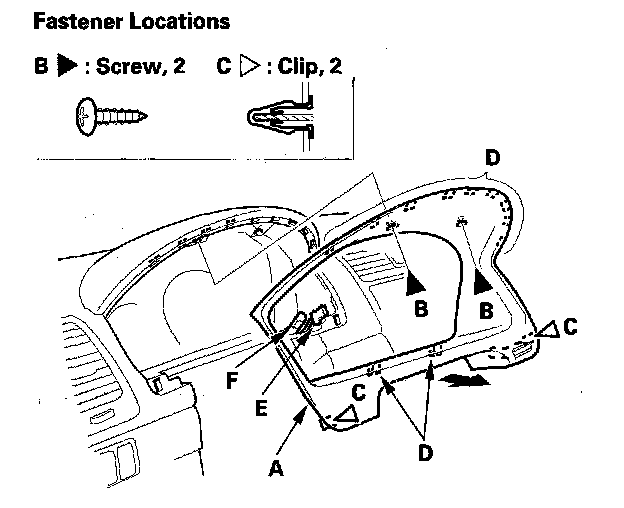 Fastener Locations

B ▶ : Screw, 2 C ▷ : Clip, 2

D

B

B

C

F

E

C

A

D