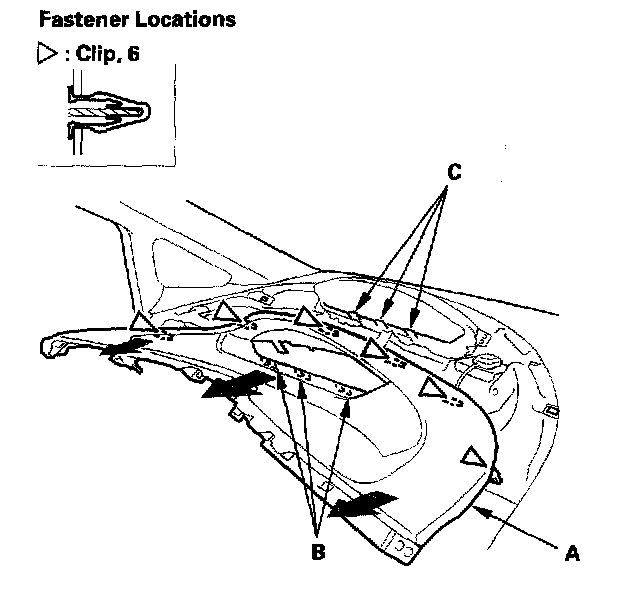 Fastener Locations

▷ : Clip, 6

C

B

A