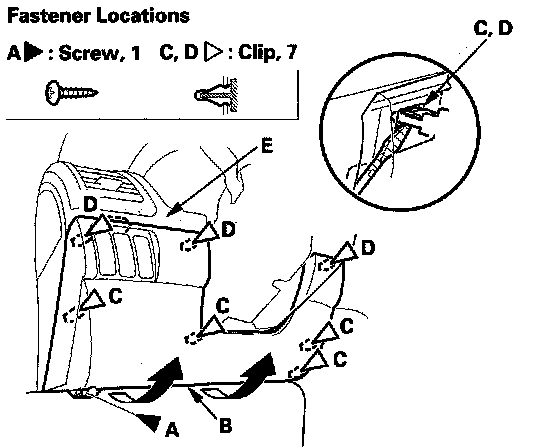 Fastener Locations

A ▶ : Screw, 1   C, D ▷ : Clip, 7

C, D

E

D

D

D

C

C

C

C

A

B