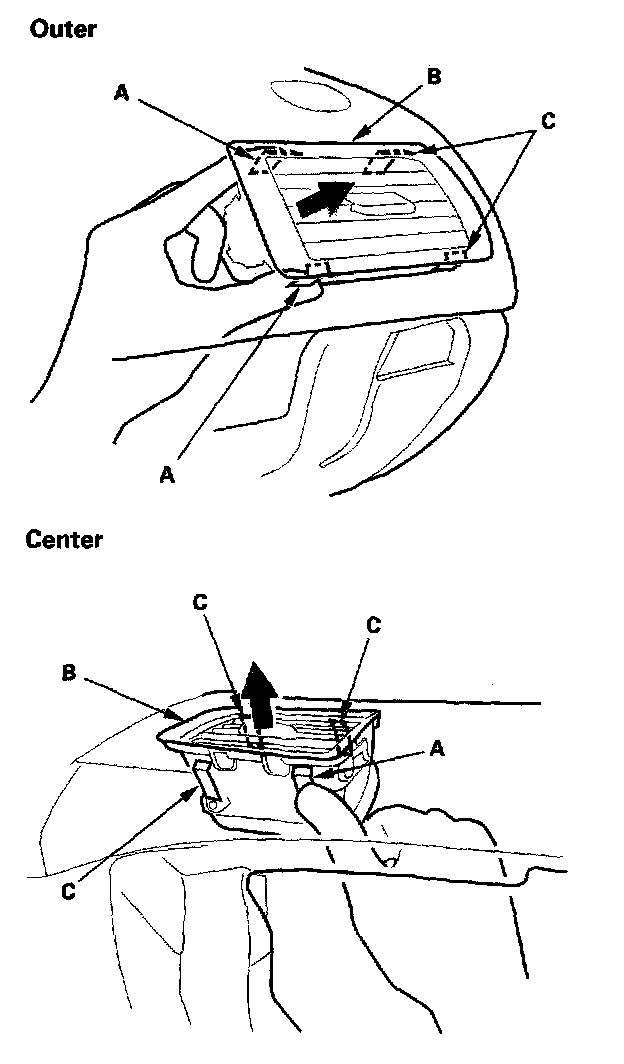 Outer

A

B

C

A

Center

C

C

B

A

C