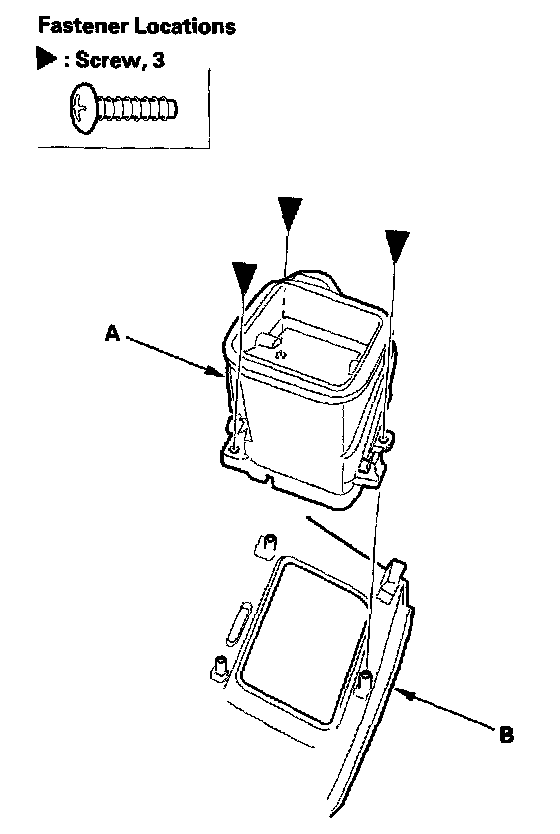 Fastener Locations

▶ : Screw, 3

A

B