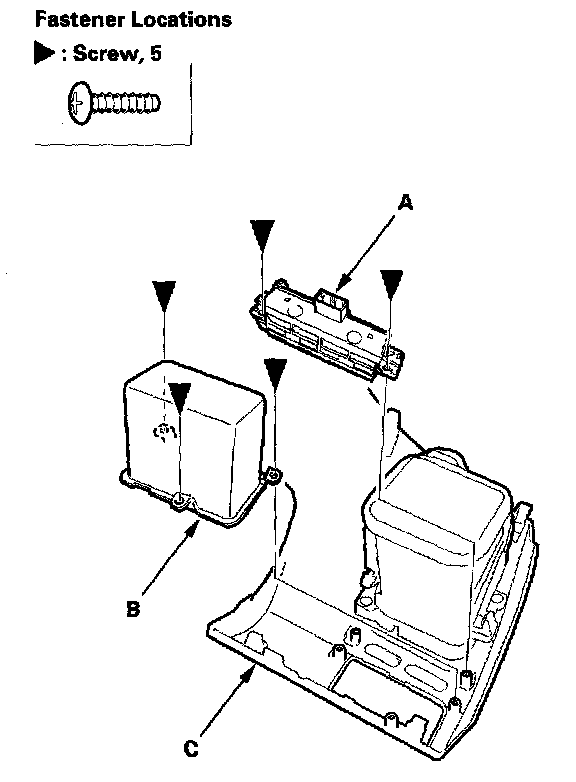 Fastener Locations

▶ : Screw, 5

A

B

C