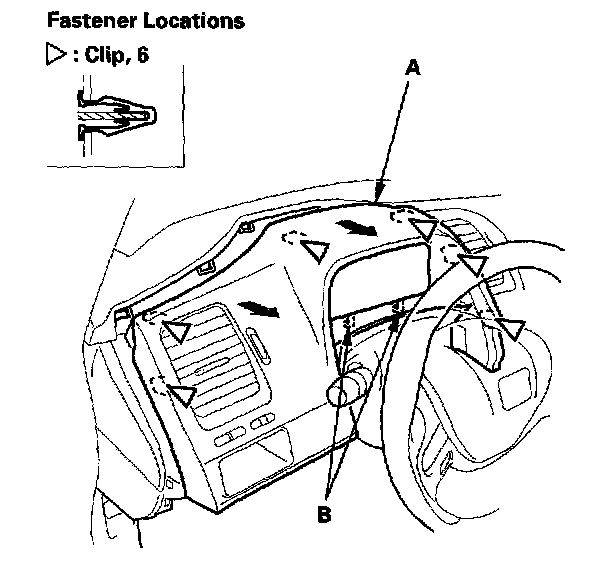 Fastener Locations

▷ : Clip, 6

A

B