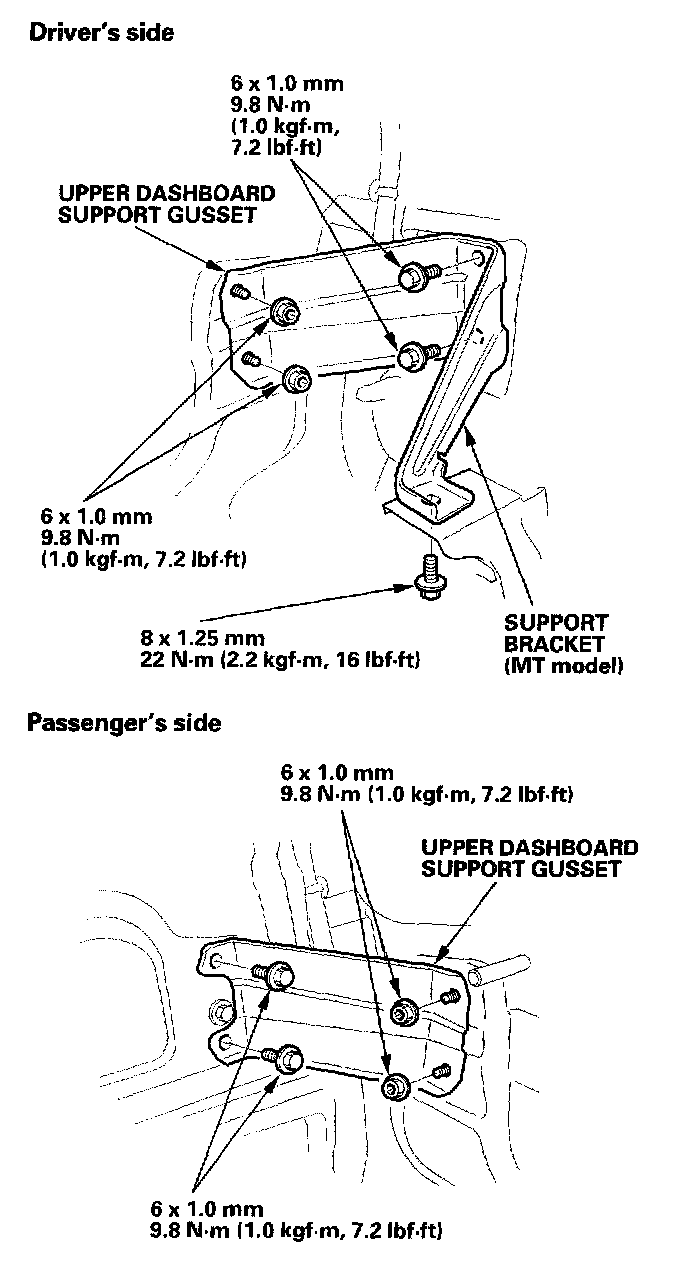 Driver's side

6 x 1.0 mm
9.8 N·m
(1.0 kgf·m,
7.2 lbf·ft)

UPPER DASHBOARD
SUPPORT GUSSET

6 x 1.0 mm
9.8 N·m
(1.0 kgf·m, 7.2 lbf·ft)

8 x 1.25 mm
22 N·m (2.2 kgf·m, 16 lbf·ft)

SUPPORT
BRACKET
(MT model)

Passenger's side

6 x 1.0 mm
9.8 N·m (1.0 kgf·m, 7.2 lbf·ft)

UPPER DASHBOARD
SUPPORT GUSSET

6 x 1.0 mm
9.8 N·m (1.0 kgf·m, 7.2 lbf·ft)