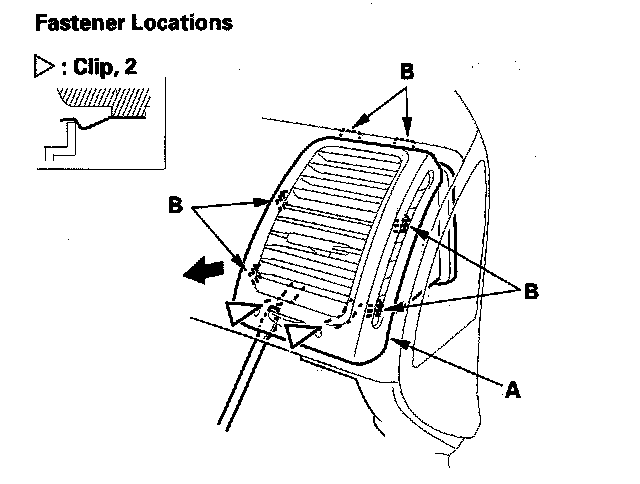 Fastener Locations

▷ : Clip, 2

B

B

B

A