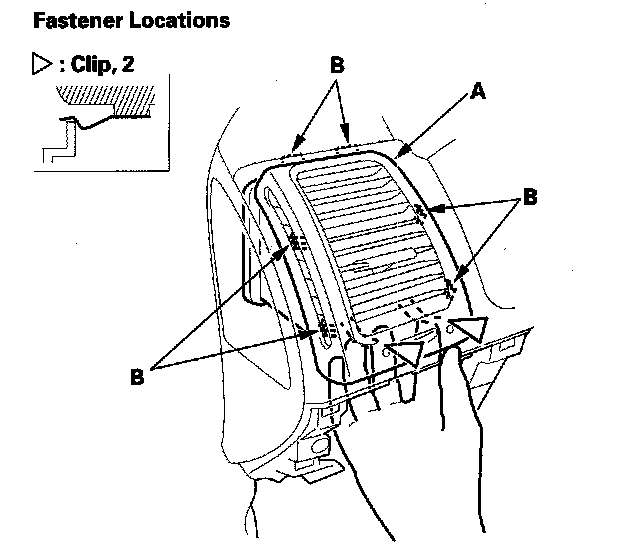 Fastener Locations

▷ : Clip, 2

B

A

B

B