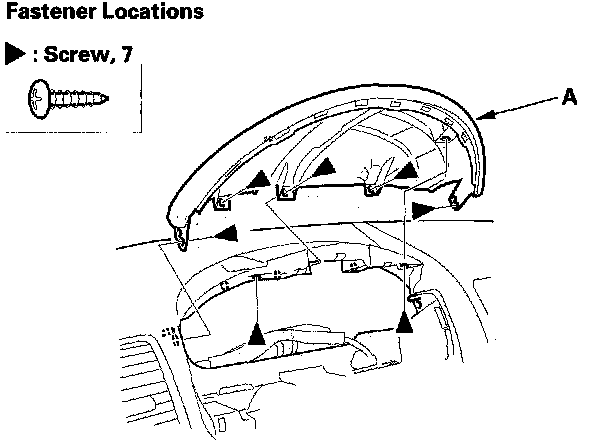 Fastener Locations

▶ : Screw, 7

A