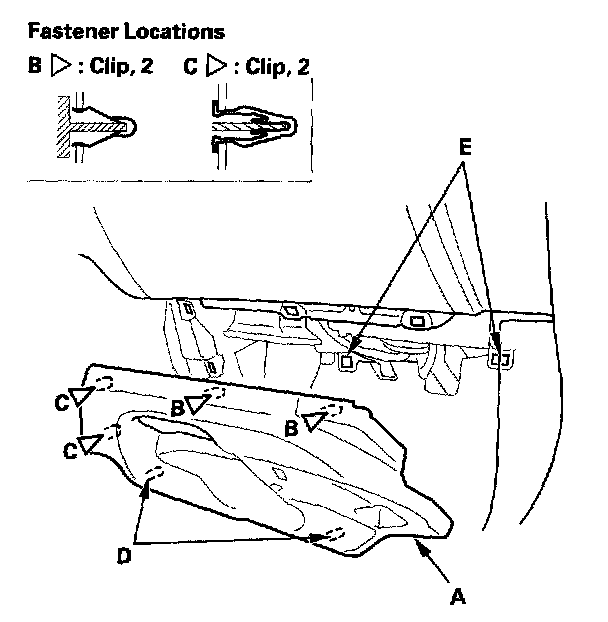 Fastener Locations

B ▷ : Clip, 2   C ▷ : Clip, 2

E

C
B
B
C

D

A