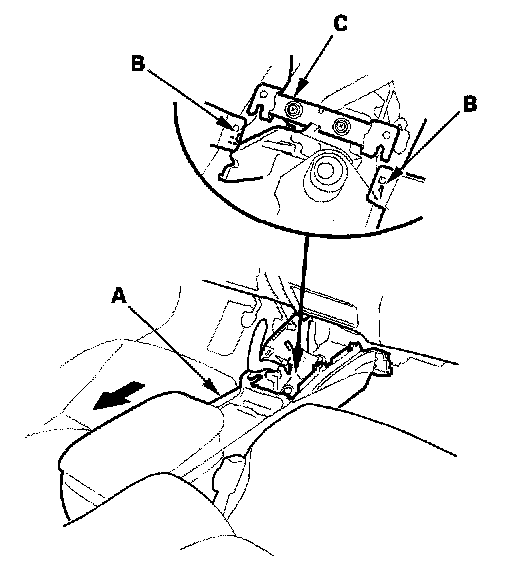 C
B
B
A