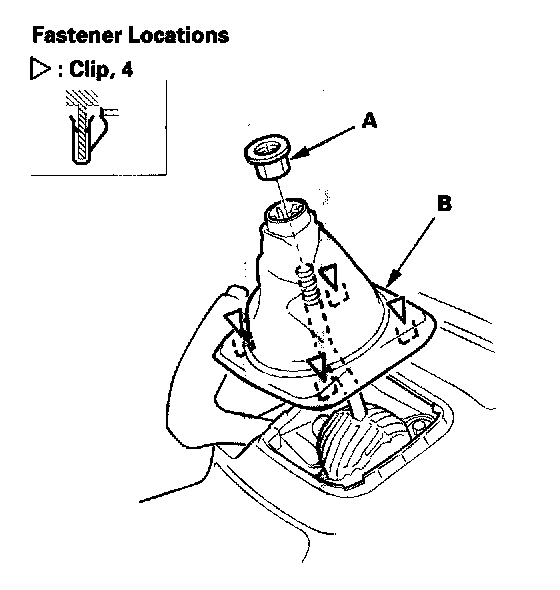 Fastener Locations

▷ : Clip, 4

A

B