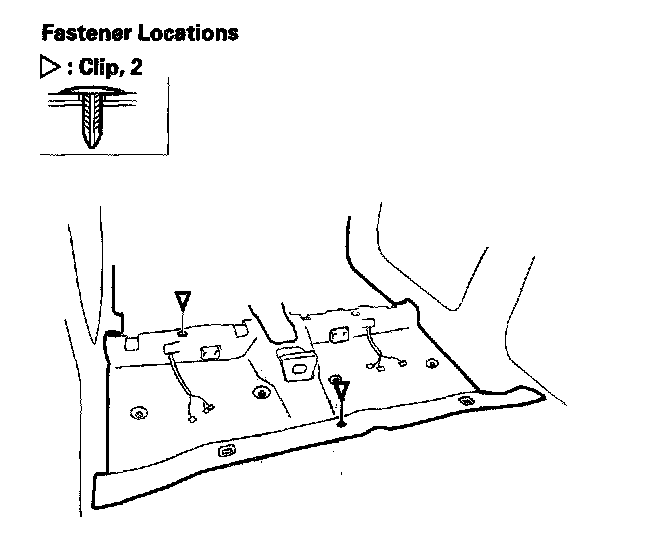 Fastener Locations

▷ : Clip, 2