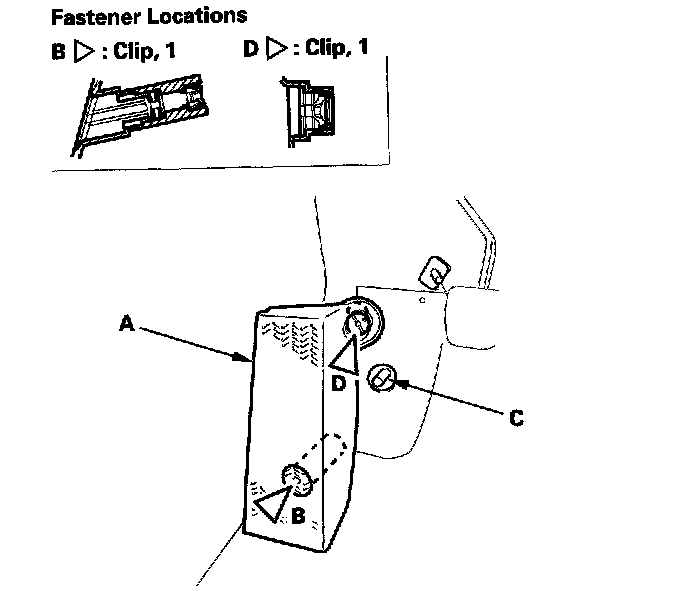 Fastener Locations

B ▷ : Clip, 1

D ▷ : Clip, 1

A

D

C

B