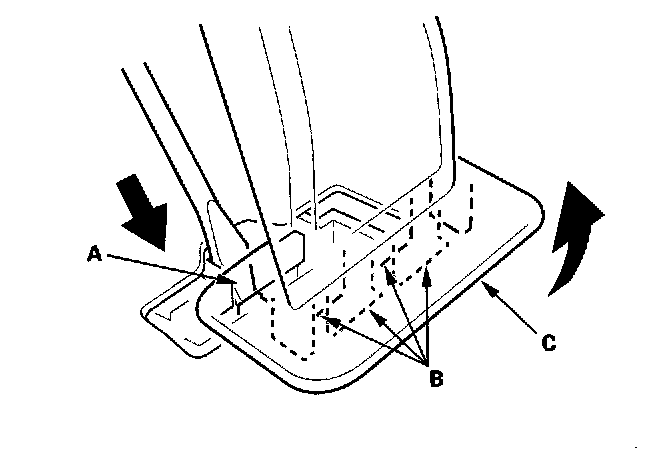 A
B
C