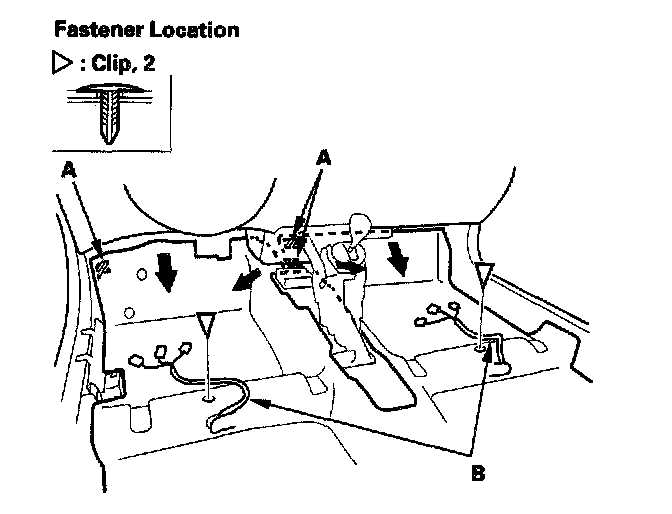 Fastener Location

▷ : Clip, 2

A

A

B