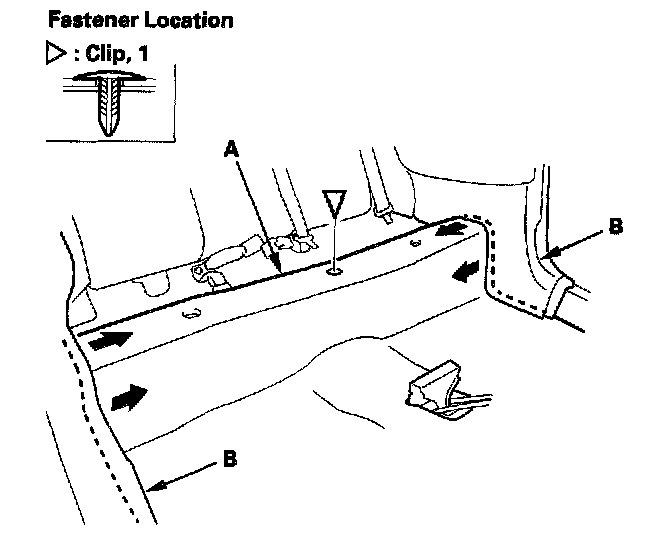 Fastener Location

▷ : Clip, 1

A

B

B