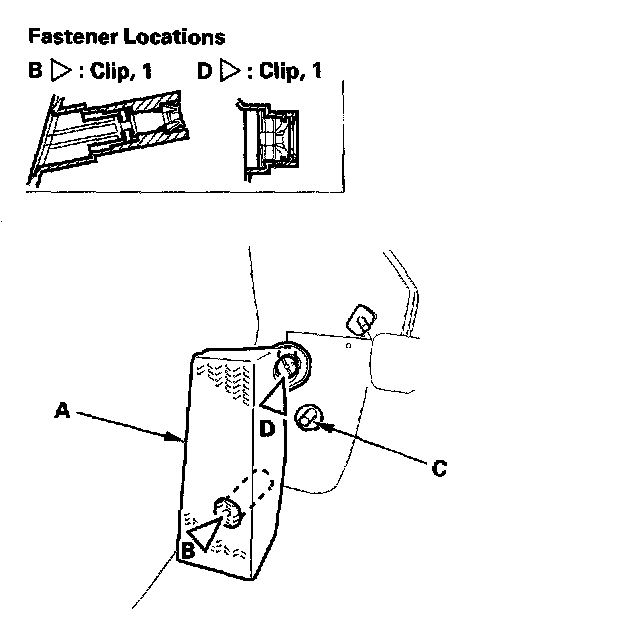 Fastener Locations

B ▷ : Clip, 1

D ▷ : Clip, 1

A

D

C

B