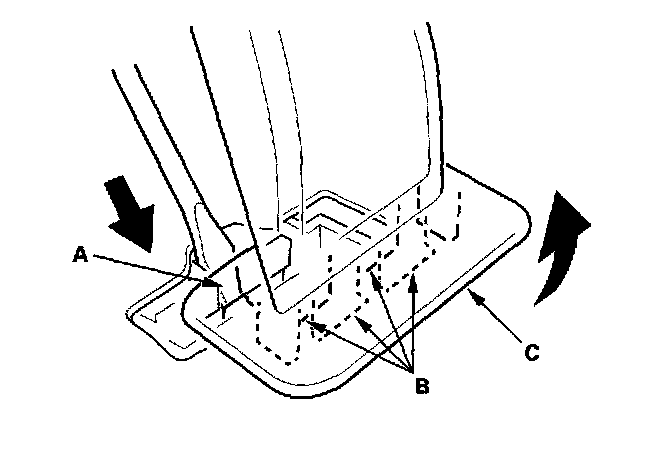 A
B
C