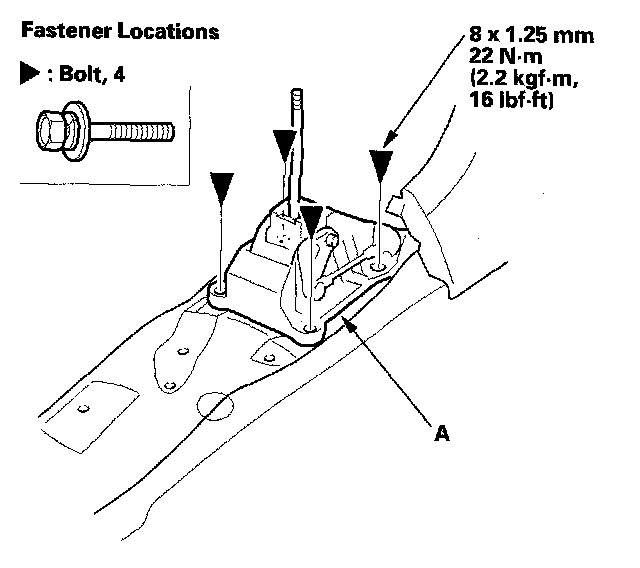 Fastener Locations

▶ : Bolt, 4

8 x 1.25 mm
22 N·m
(2.2 kgf·m,
16 lbf·ft)

A