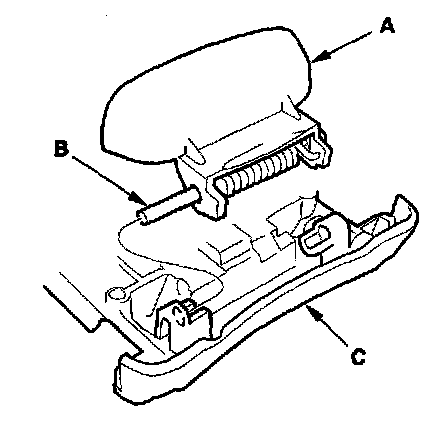 A

B

C