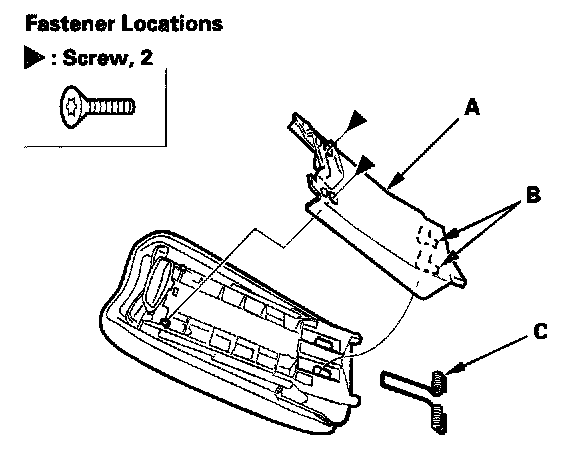 Fastener Locations

▶ : Screw, 2

A

B

C