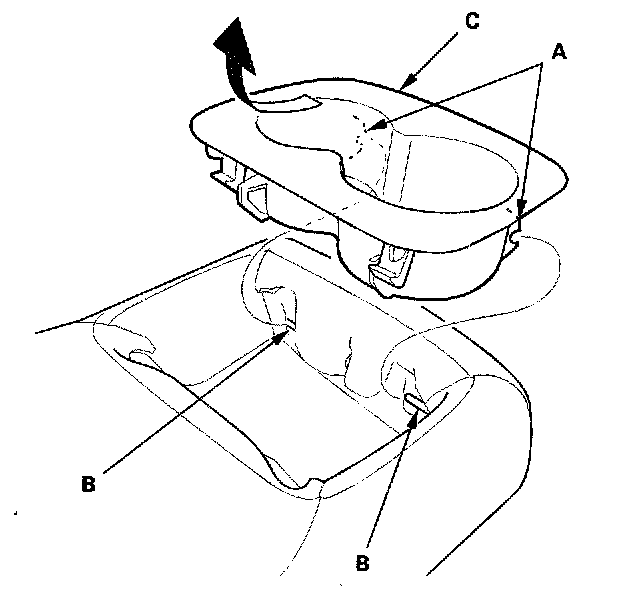 C
A
B
B