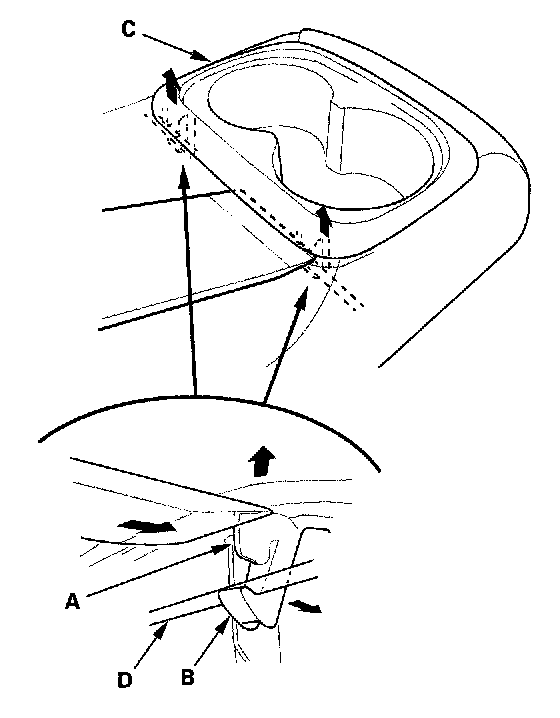 C
A
D
B