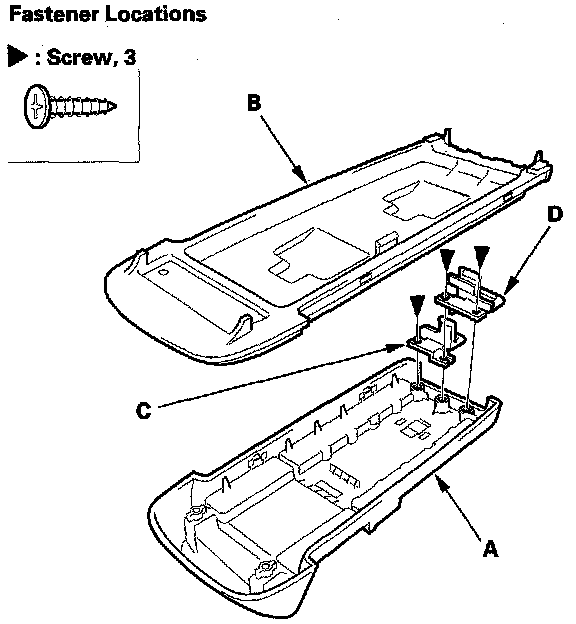 Fastener Locations

▶ : Screw, 3

B

D

C

A