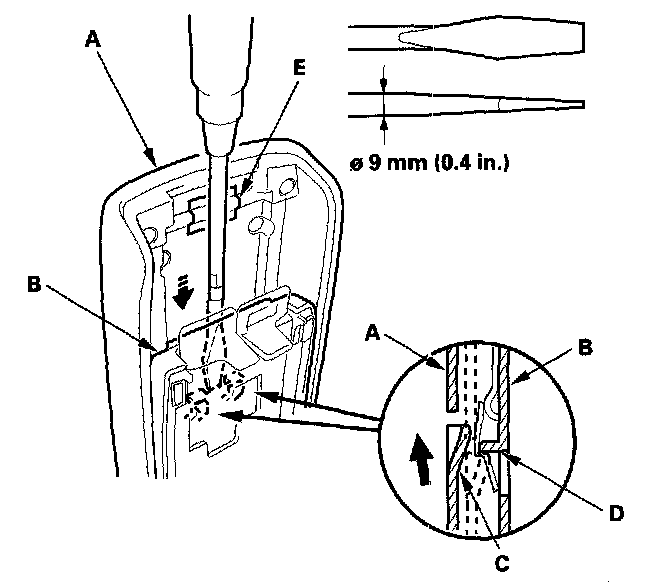 A

E

ø 9 mm (0.4 in.)

B

A

B

D

C