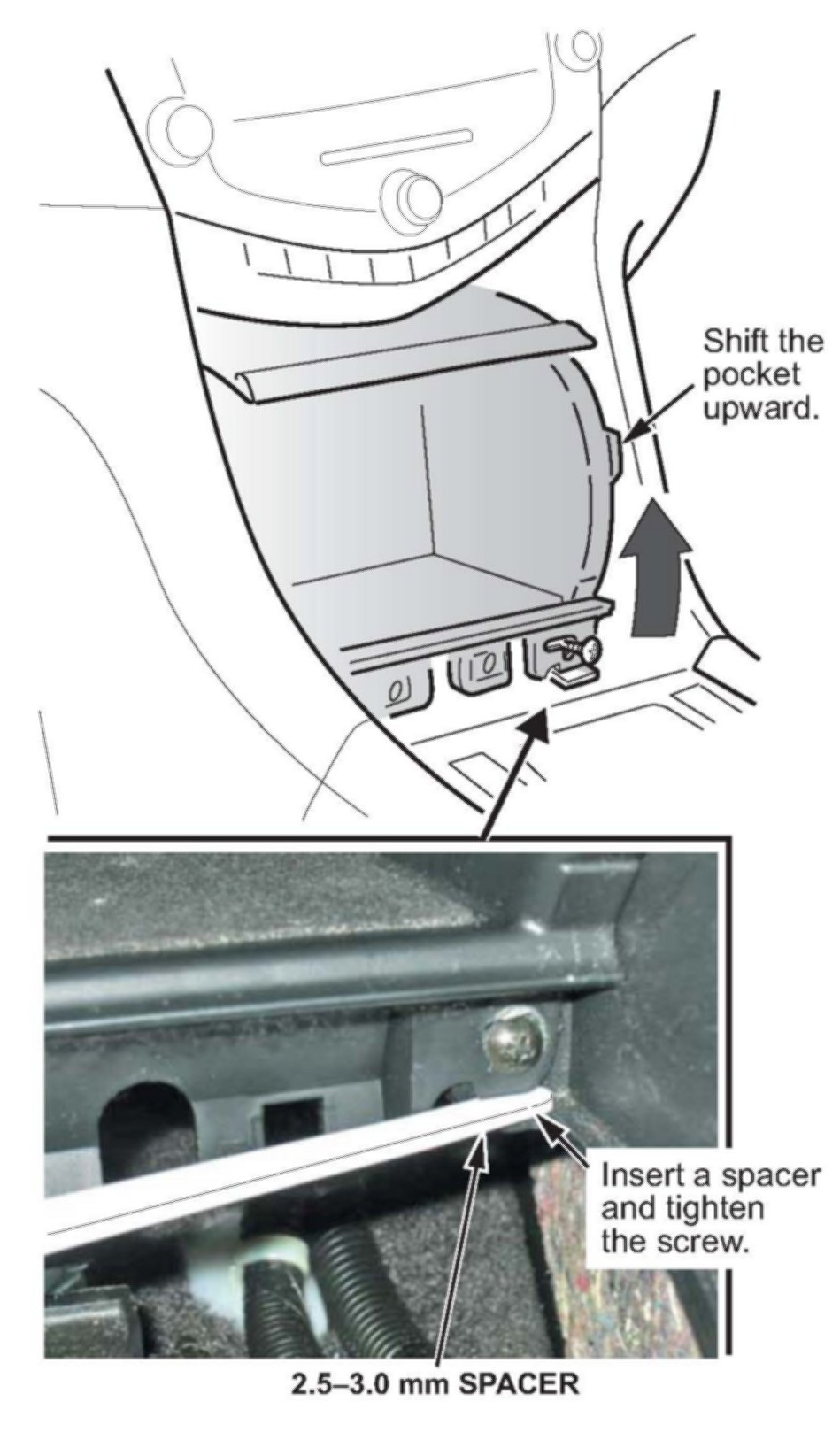 Shift the pocket upward.

Insert a spacer and tighten the screw.

2.5–3.0 mm SPACER