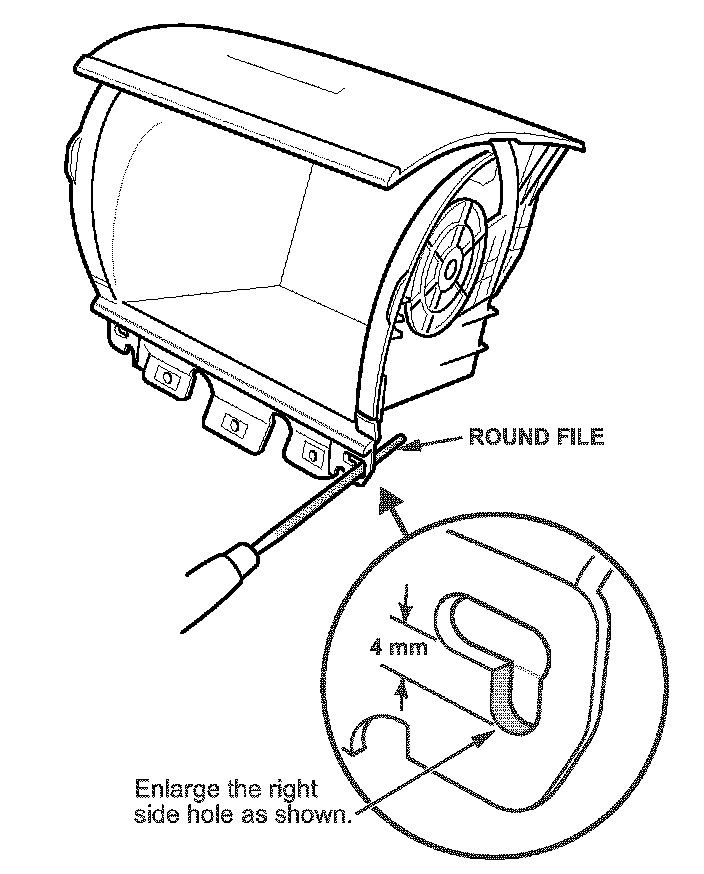 ROUND FILE

4 mm

Enlarge the right side hole as shown.