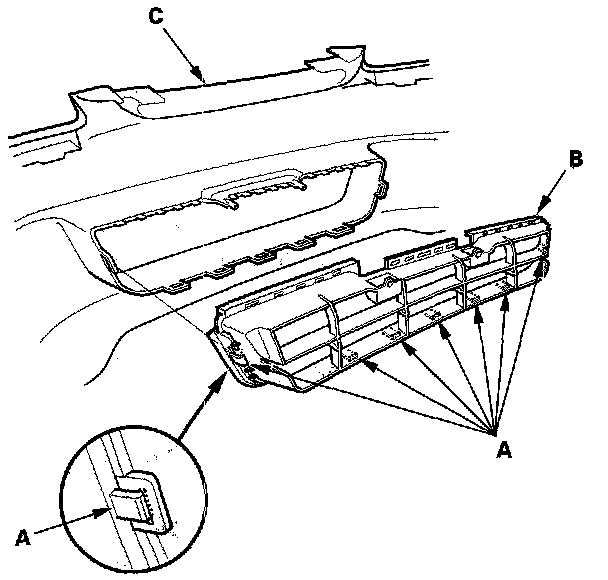 C
B
A
A