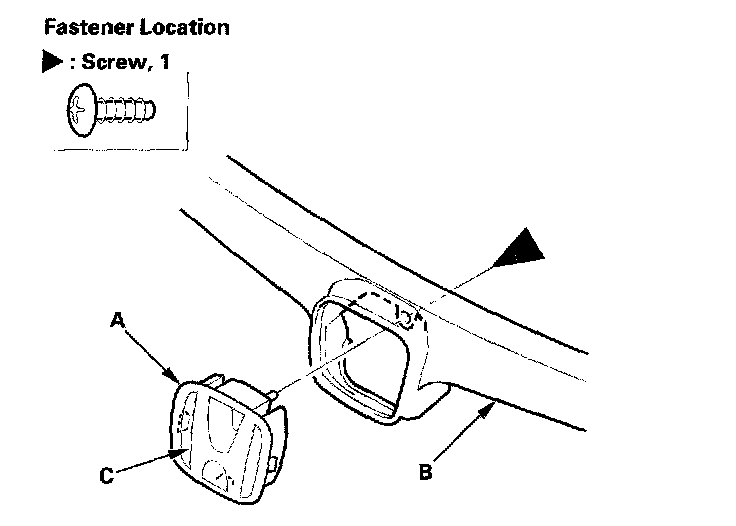 Fastener Location

▶ : Screw, 1

A

C

B