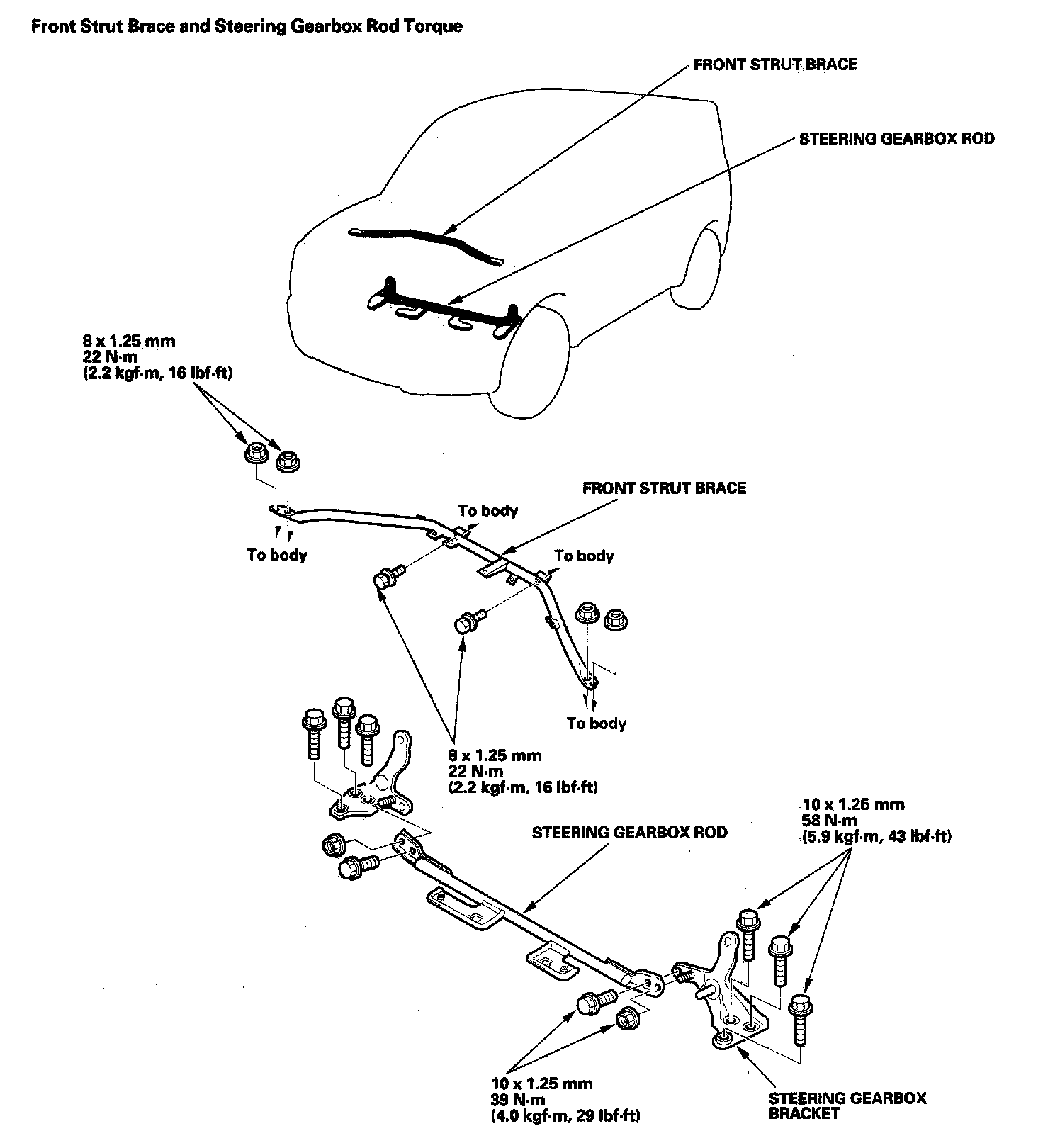 Front Strut Brace and Steering Gearbox Rod Torque

FRONT STRUT BRACE

STEERING GEARBOX ROD

8 x 1.25 mm
22 N·m
(2.2 kgf·m, 16 lbf·ft)

FRONT STRUT BRACE

To body

To body

To body

To body

8 x 1.25 mm
22 N·m
(2.2 kgf·m, 16 lbf·ft)

10 x 1.25 mm
58 N·m
(5.9 kgf·m, 43 lbf·ft)

STEERING GEARBOX ROD

10 x 1.25 mm
39 N·m
(4.0 kgf·m, 29 lbf·ft)

STEERING GEARBOX BRACKET