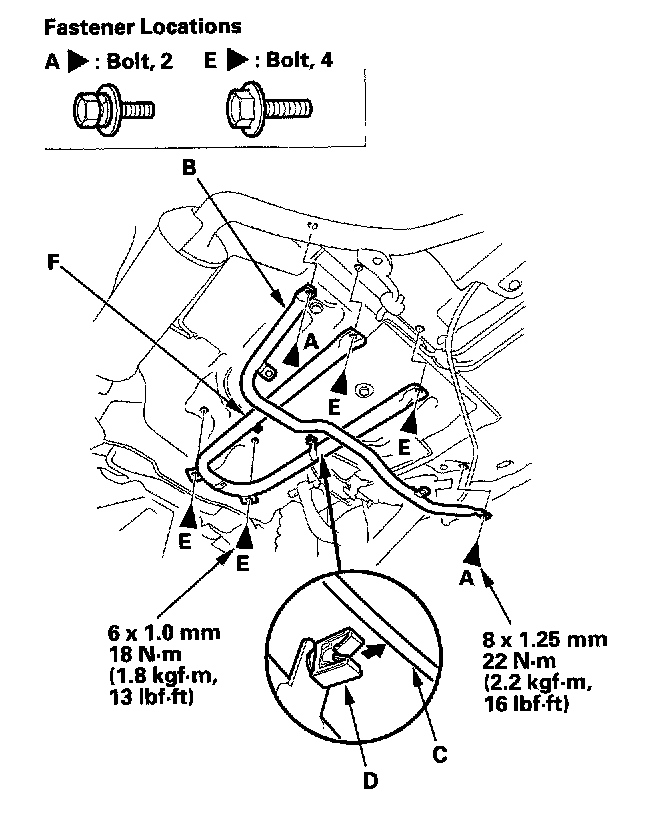 Fastener Locations

A ▶ : Bolt, 2    E ▶ : Bolt, 4

B

F

A

E

E

E

E

A

6 x 1.0 mm
18 N·m
(1.8 kgf·m,
13 lbf·ft)

8 x 1.25 mm
22 N·m
(2.2 kgf·m,
16 lbf·ft)

C

D