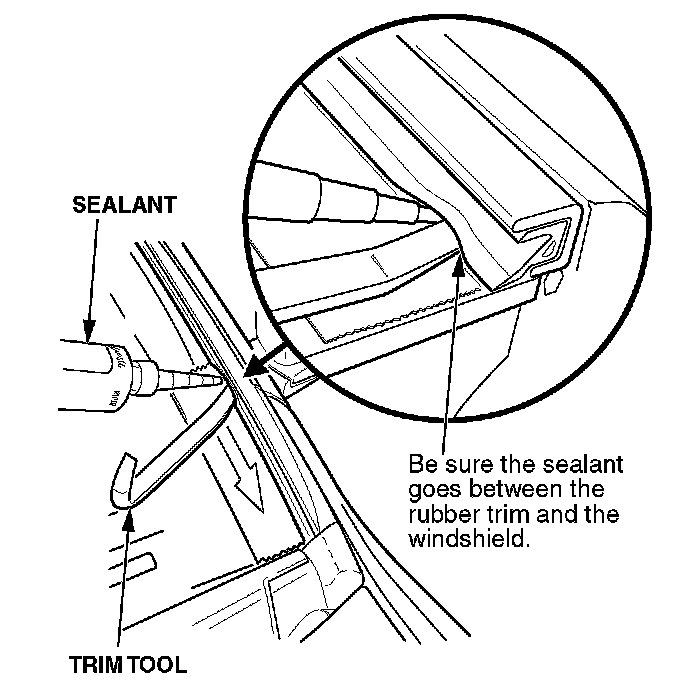 SEALANT

Be sure the sealant goes between the rubber trim and the windshield.

TRIM TOOL