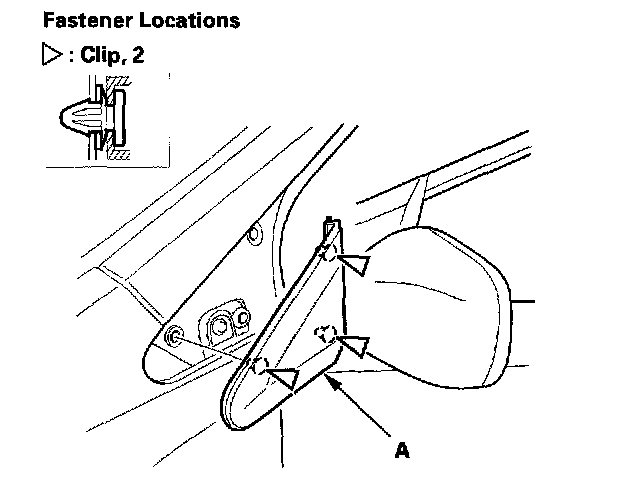 Fastener Locations

▷ : Clip, 2

A