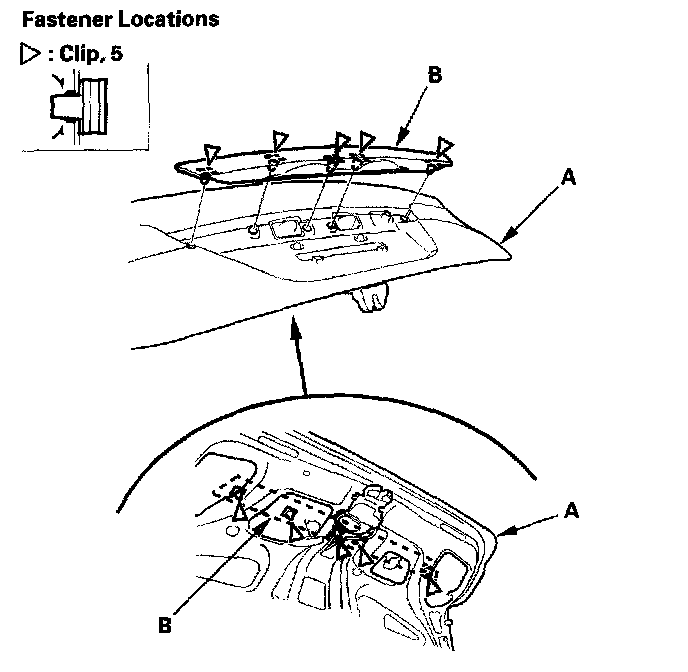 Fastener Locations

▷ : Clip, 5

B

A

A

B