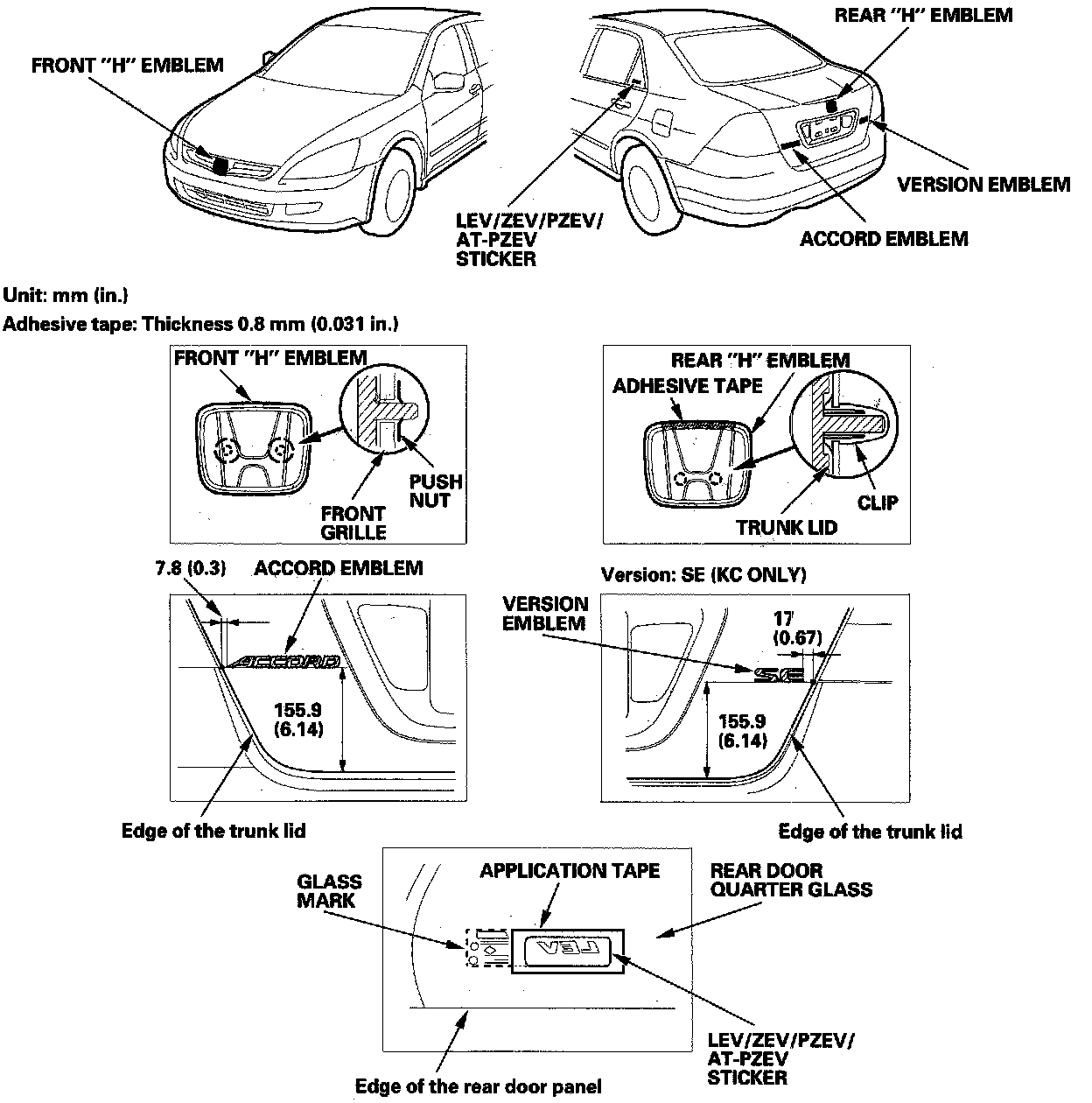 FRONT "H" EMBLEM

REAR "H" EMBLEM

VERSION EMBLEM

ACCORD EMBLEM

LEV/ZEV/PZEV/ AT-PZEV STICKER

Unit: mm (in.)
Adhesive tape: Thickness 0.8 mm (0.031 in.)

FRONT "H" EMBLEM

PUSH NUT

FRONT GRILLE

REAR "H" EMBLEM

ADHESIVE TAPE

CLIP

TRUNK LID

7.8 (0.3)

ACCORD EMBLEM

ACCORD

155.9 (6.14)

Edge of the trunk lid

Version: SE (KC ONLY)

VERSION EMBLEM

17 (0.67)

SE

155.9 (6.14)

Edge of the trunk lid

GLASS MARK

APPLICATION TAPE

REAR DOOR QUARTER GLASS

LEV

LEV/ZEV/PZEV/ AT-PZEV STICKER

Edge of the rear door panel