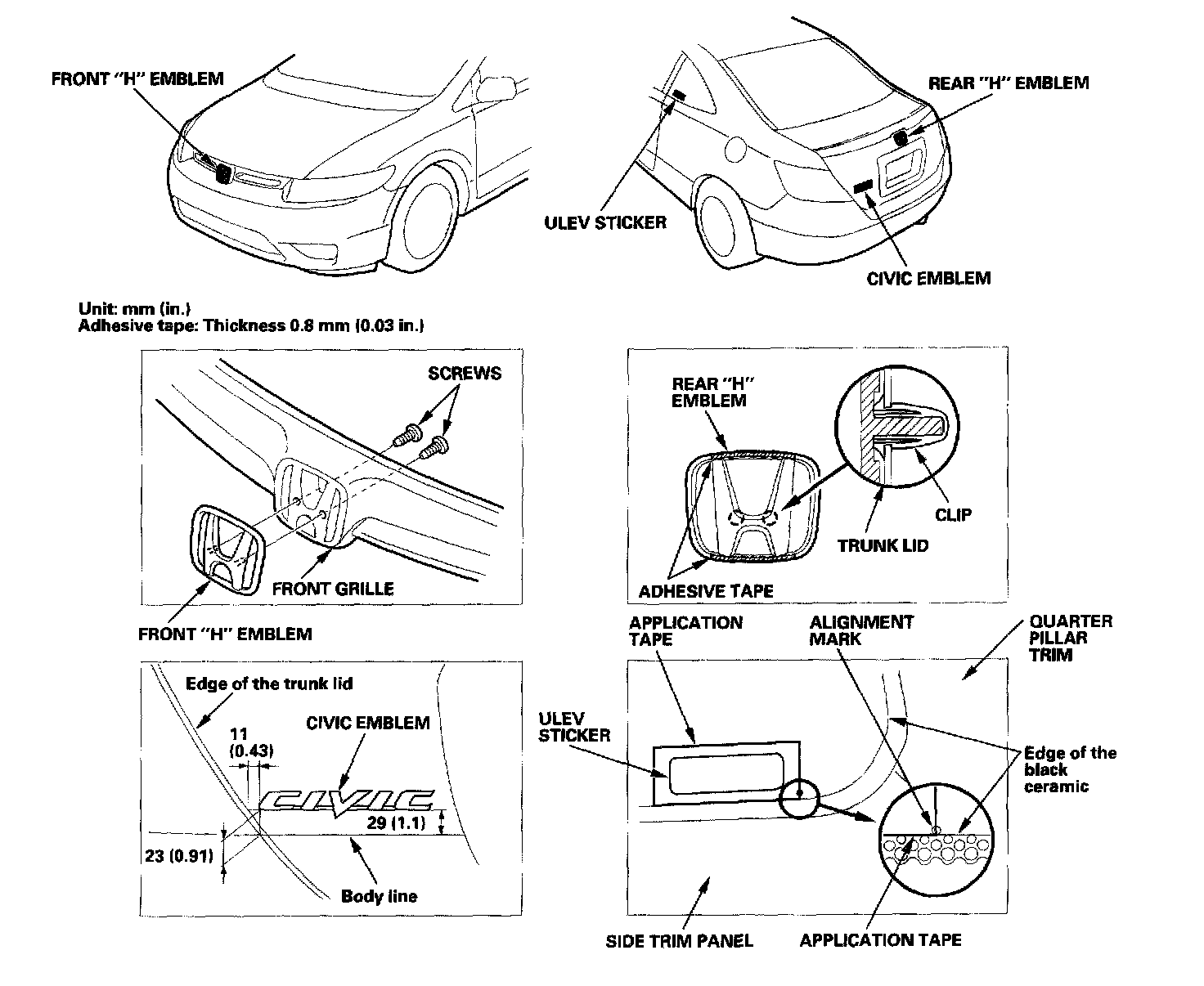 FRONT "H" EMBLEM

REAR "H" EMBLEM

ULEV STICKER

CIVIC EMBLEM

Unit: mm (in.)
Adhesive tape: Thickness 0.8 mm (0.03 in.)

SCREWS

FRONT GRILLE

FRONT "H" EMBLEM

REAR "H" EMBLEM

CLIP

TRUNK LID

ADHESIVE TAPE

Edge of the trunk lid

11 (0.43)

CIVIC EMBLEM

CIVIC

29 (1.1)

23 (0.91)

Body line

APPLICATION TAPE

ALIGNMENT MARK

QUARTER PILLAR TRIM

ULEV STICKER

Edge of the black ceramic

SIDE TRIM PANEL

APPLICATION TAPE