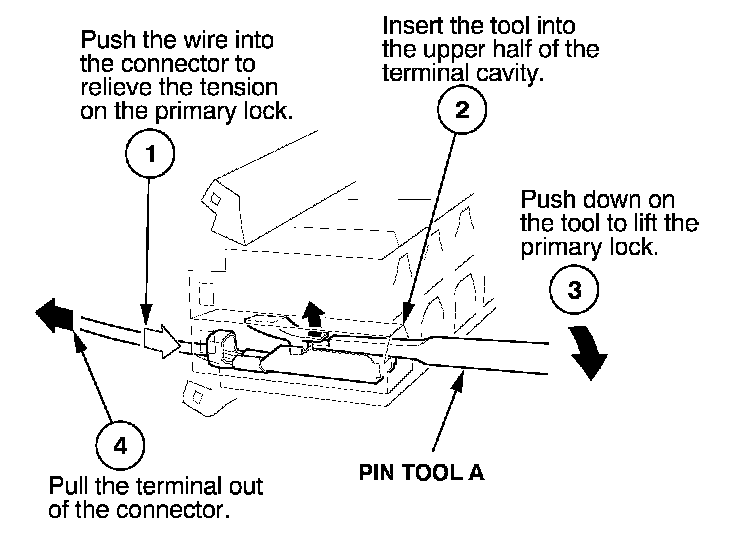 Push the wire into the connector to relieve the tension on the primary lock.

1

Insert the tool into the upper half of the terminal cavity.

2

Push down on the tool to lift the primary lock.

3

4

Pull the terminal out of the connector.

PIN TOOL A