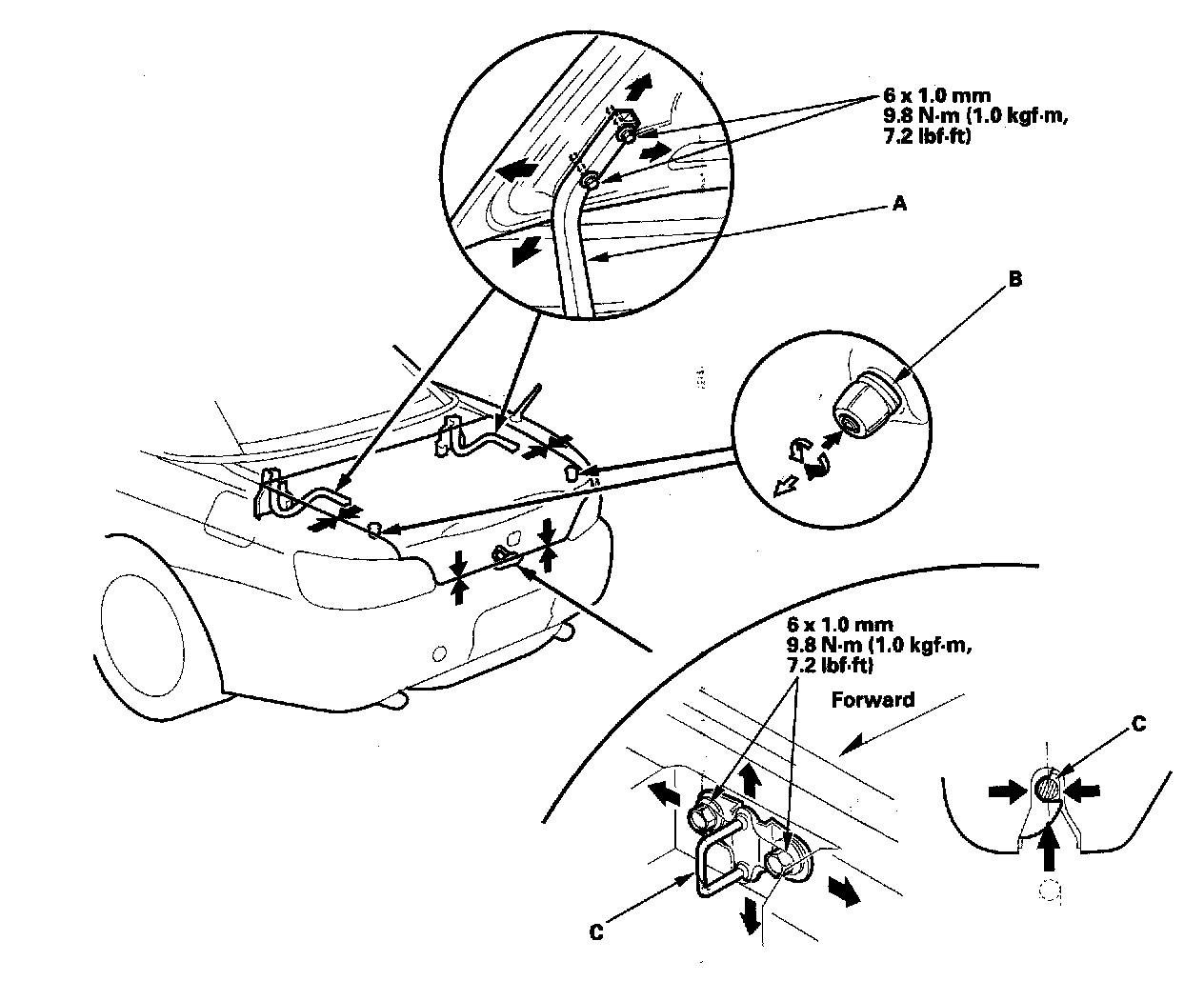 6 x 1.0 mm
9.8 N·m (1.0 kgf·m,
7.2 lbf·ft)

A

B

6 x 1.0 mm
9.8 N·m (1.0 kgf·m,
7.2 lbf·ft)

Forward

C

C