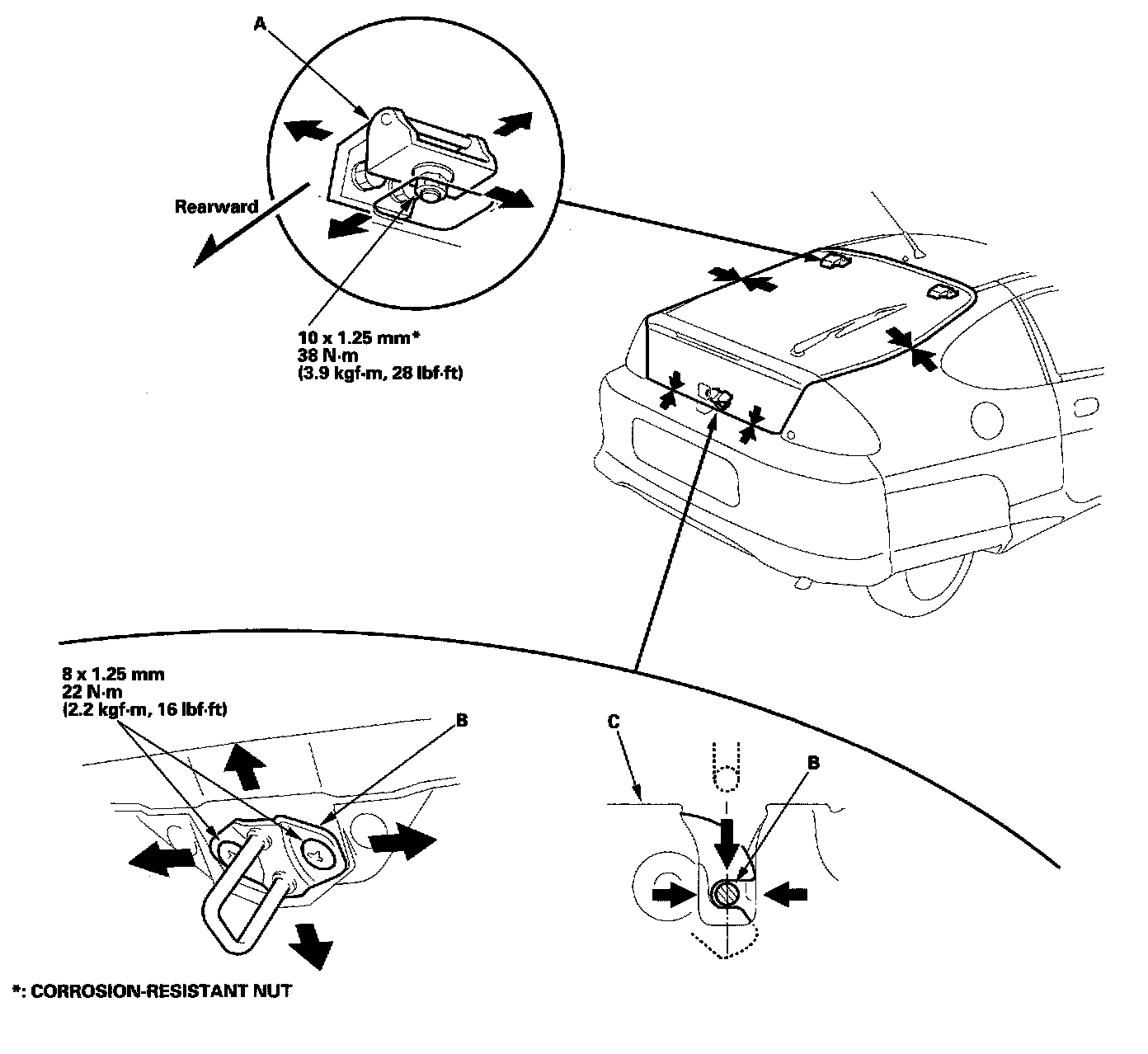 A

Rearward

10 x 1.25 mm*
38 N·m
(3.9 kgf·m, 28 lbf·ft)

8 x 1.25 mm
22 N·m
(2.2 kgf·m, 16 lbf·ft)

B

C

B

*: CORROSION-RESISTANT NUT