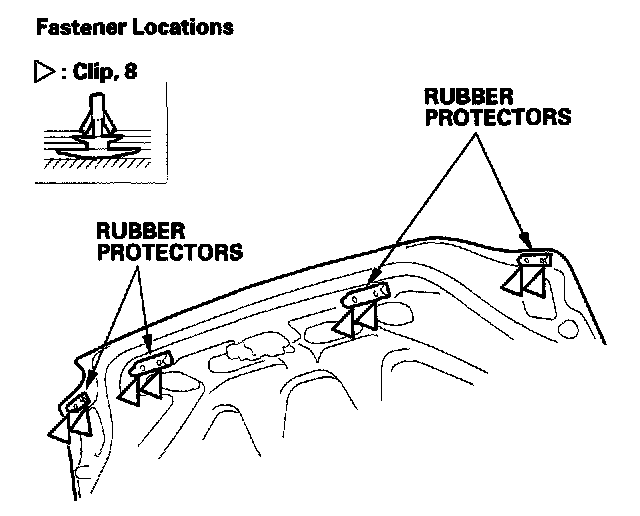 Fastener Locations

▷ : Clip, 8

RUBBER PROTECTORS

RUBBER PROTECTORS