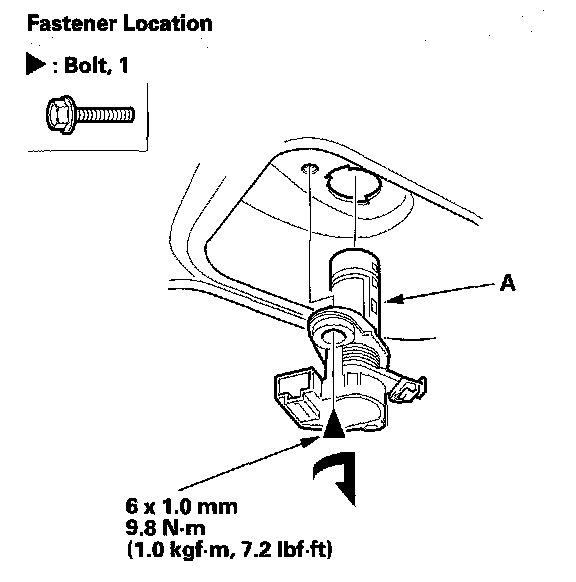 Fastener Location

▶ : Bolt, 1

A

6 x 1.0 mm
9.8 N·m
(1.0 kgf·m, 7.2 lbf·ft)