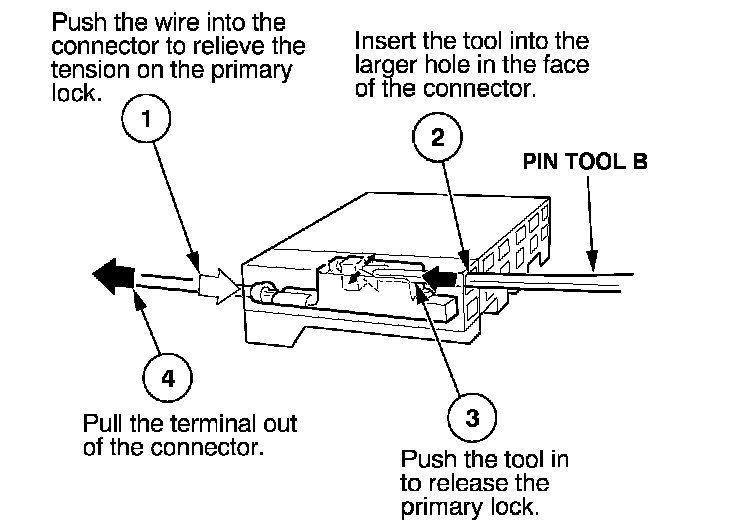 Push the wire into the connector to relieve the tension on the primary lock.

1

Insert the tool into the larger hole in the face of the connector.

2

PIN TOOL B

4

Pull the terminal out of the connector.

3

Push the tool in to release the primary lock.