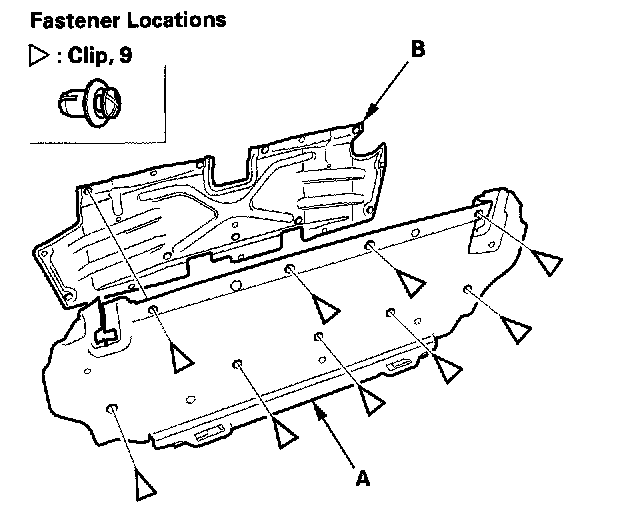 Fastener Locations

▷ : Clip, 9

B

A