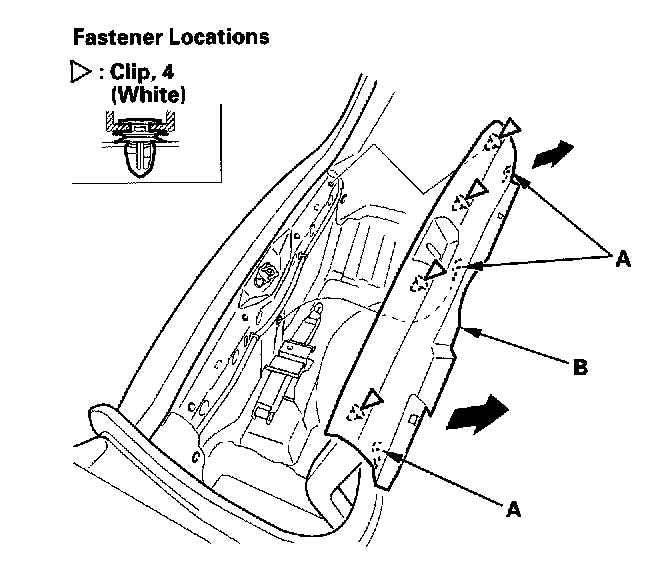 Fastener Locations

▷ : Clip, 4
(White)

A

B

A