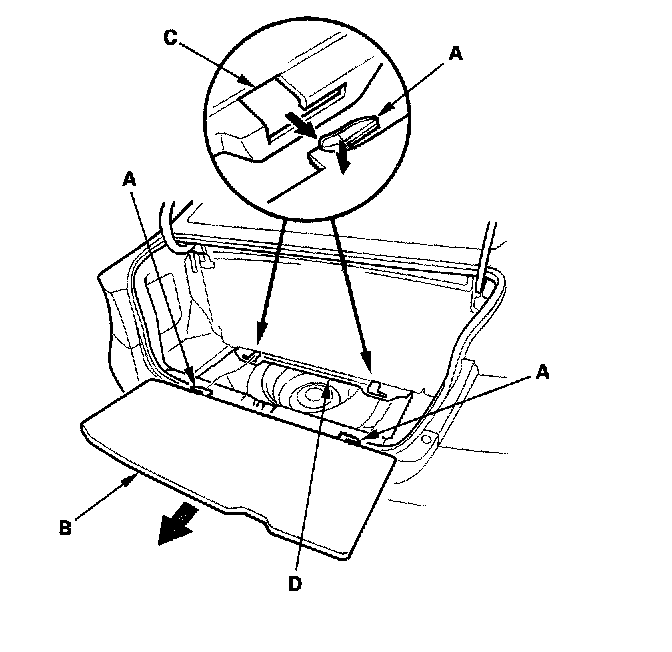 C
A
A
A
B
D