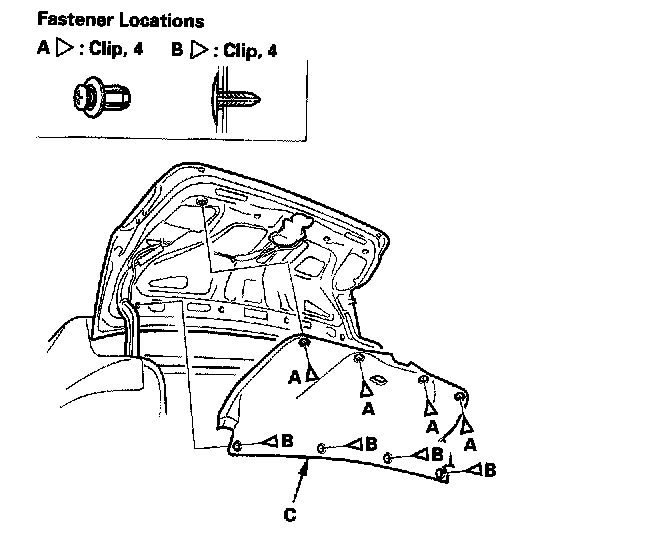 Fastener Locations

A ▷ : Clip, 4    B ▷ : Clip, 4

A
A
A
A
B
B
B
B
C