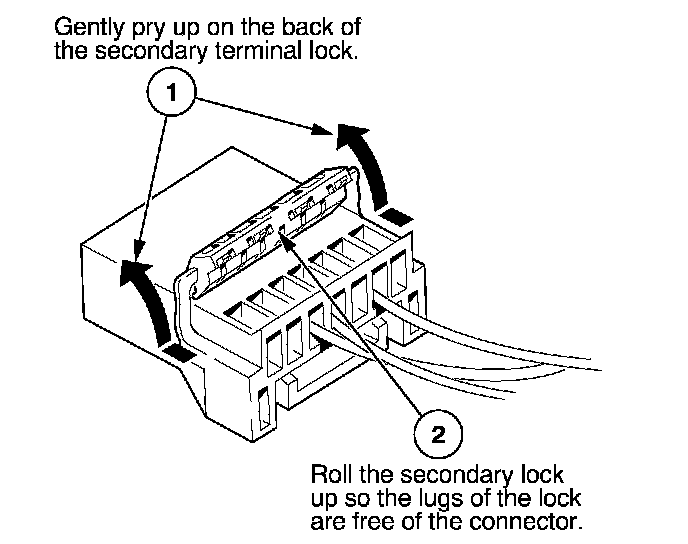 Gently pry up on the back of the secondary terminal lock.

1

2

Roll the secondary lock up so the lugs of the lock are free of the connector.